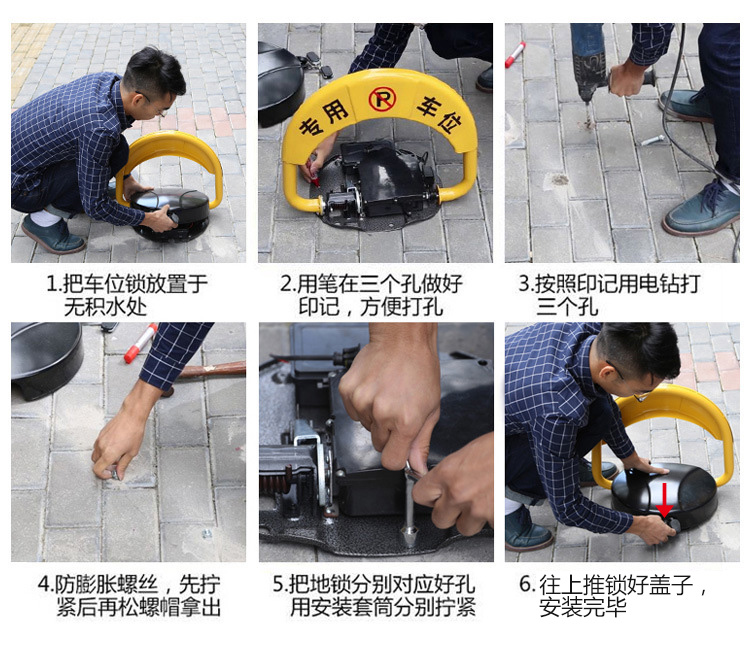 专用 P 车位

1.把车位锁放置于无积水处

2.用笔在三个孔做好印记，方便打孔

3.按照印记用电钻打三个孔

4.防膨胀螺丝，先拧紧后再松螺帽拿出

5.把地锁分别对应好孔用安装套筒分别拧紧

6.往上推锁好盖子，安装完毕